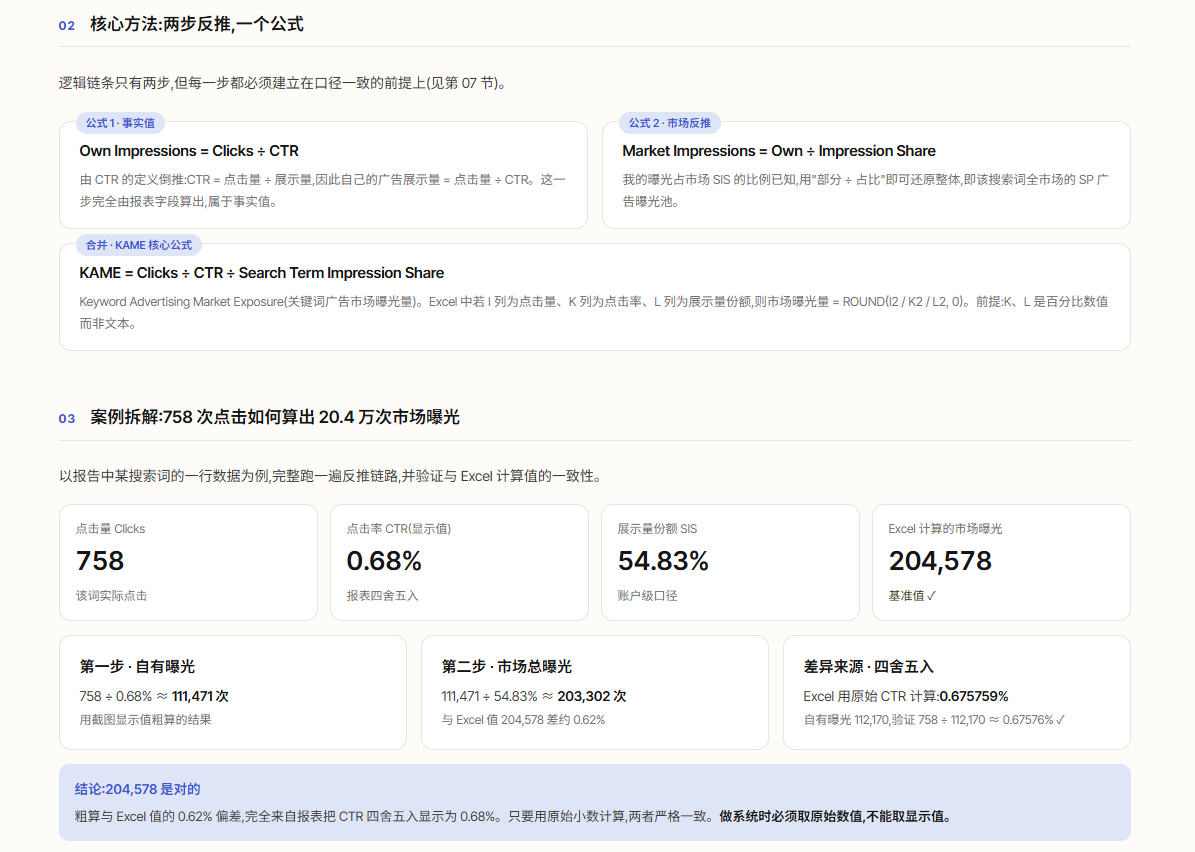 02 核心方法:两步反推,一个公式

逻辑链条只有两步,但每一步都必须建立在口径一致的前提上(见第 07 节)。

公式 1 · 事实值

Own Impressions = Clicks ÷ CTR

由 CTR 的定义倒推:CTR = 点击量 ÷ 展示量,因此自己的广告展示量 = 点击量 ÷ CTR。这一步完全由报表字段算出,属于事实值。

公式 2 · 市场反推

Market Impressions = Own ÷ Impression Share

我的曝光占市场 SIS 的比例已知,用"部分 ÷ 占比"即可还原整体,即该搜索词全市场的 SP 广告曝光池。

合并 · KAME 核心公式

KAME = Clicks ÷ CTR ÷ Search Term Impression Share

Keyword Advertising Market Exposure(关键词广告市场曝光量)。Excel 中若 I 列为点击量、K 列为点击率、L 列为展示量份额,则市场曝光量 = ROUND(I2 / K2 / L2, 0)。前提:K、L 是百分比数值而非文本。

03 案例拆解:758 次点击如何算出 20.4 万次市场曝光

以报告中某搜索词的一行数据为例,完整跑一遍反推链路,并验证与 Excel 计算值的一致性。

点击量 Clicks
758
该词实际点击

点击率 CTR(显示值)
0.68%
报表四舍五入

展示量份额 SIS
54.83%
账户级口径

Excel 计算的市场曝光
204,578
基准值 ✓

第一步 · 自有曝光
758 ÷ 0.68% ≈ 111,471 次
用截图显示值粗算的结果

第二步 · 市场总曝光
111,471 ÷ 54.83% ≈ 203,302 次
与 Excel 值 204,578 差约 0.62%

差异来源 · 四舍五入
Excel 用原始 CTR 计算:0.675759%
自有曝光 112,170,验证 758 ÷ 112,170 ≈ 0.67576% ✓

结论:204,578 是对的
粗算与 Excel 值的 0.62% 偏差,完全来自报表把 CTR 四舍五入显示为 0.68%。只要用原始小数计算,两者严格一致。做系统时必须取原始数值,不能取显示值。